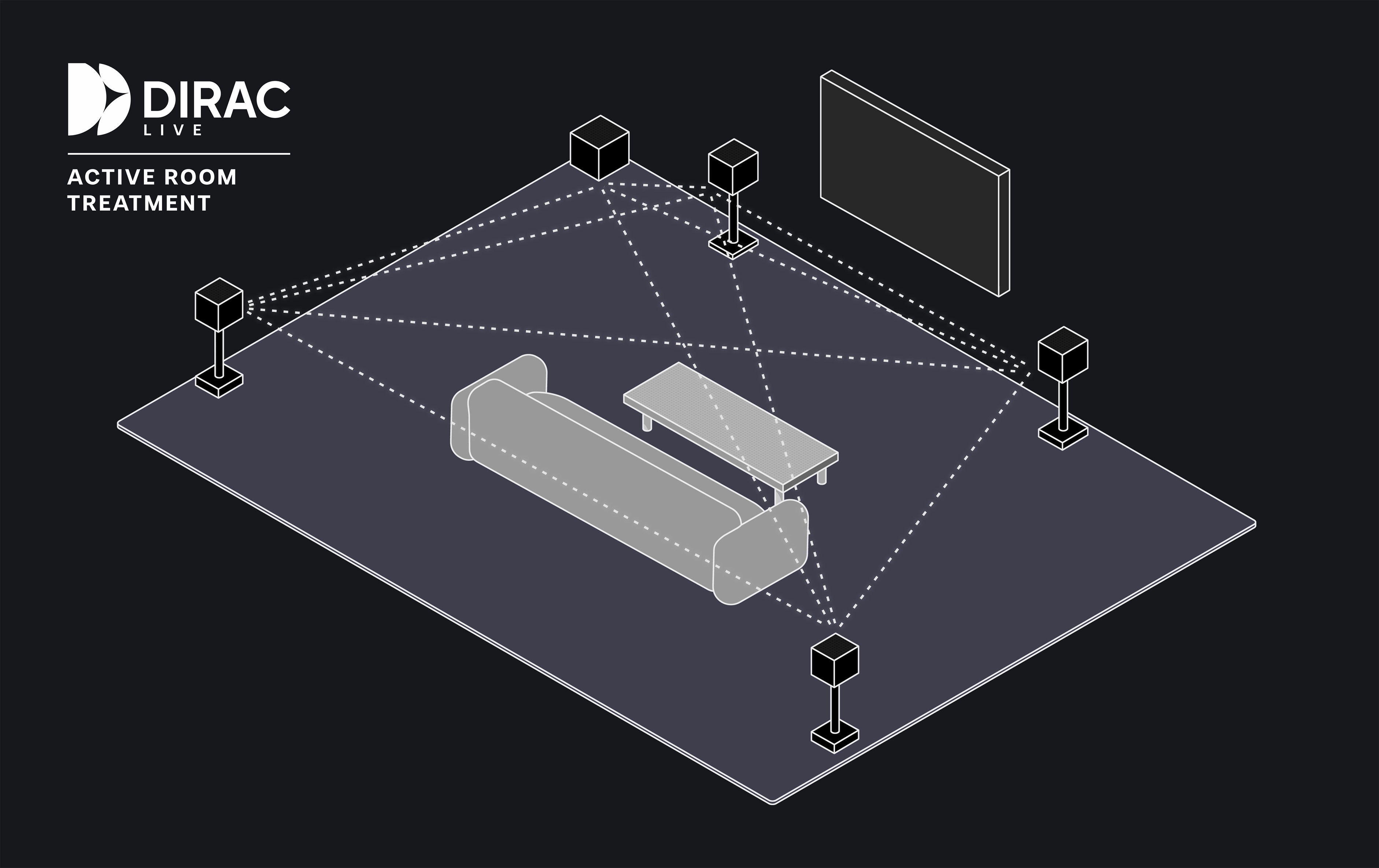 DIRAC
LIVE

ACTIVE ROOM
TREATMENT