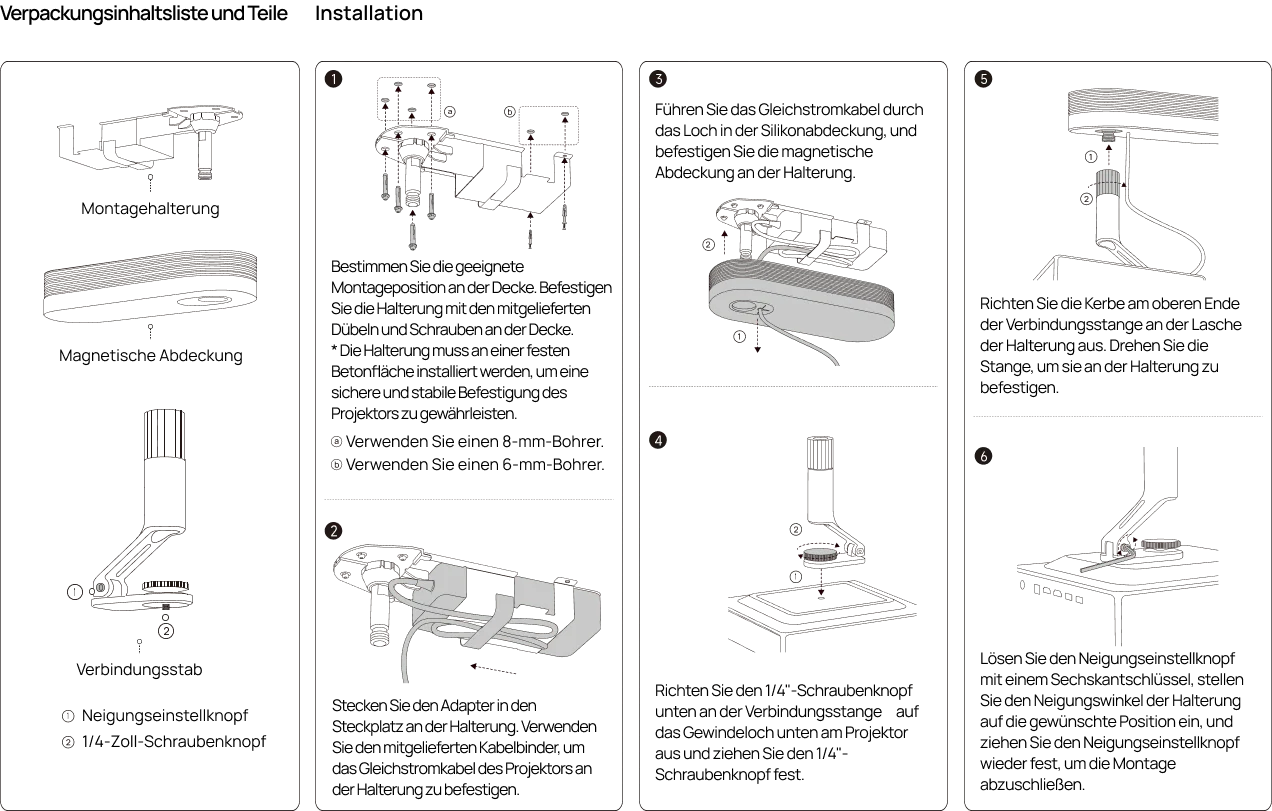 Verpackungsinhaltsliste und Teile

Montagehalterung

Magnetische Abdeckung

①

②

Verbindungsstab

① Neigungseinstellknopf
② 1/4-Zoll-Schraubenknopf

Installation

❶

ⓐ

ⓑ

Bestimmen Sie die geeignete Montageposition an der Decke. Befestigen Sie die Halterung mit den mitgelieferten Dübeln und Schrauben an der Decke.
* Die Halterung muss an einer festen Betonfläche installiert werden, um eine sichere und stabile Befestigung des Projektors zu gewährleisten.

ⓐ Verwenden Sie einen 8-mm-Bohrer.
ⓑ Verwenden Sie einen 6-mm-Bohrer.

❷

Stecken Sie den Adapter in den Steckplatz an der Halterung. Verwenden Sie den mitgelieferten Kabelbinder, um das Gleichstromkabel des Projektors an der Halterung zu befestigen.

❸

Führen Sie das Gleichstromkabel durch das Loch in der Silikonabdeckung, und befestigen Sie die magnetische Abdeckung an der Halterung.

②

①

❹

②

①

Richten Sie den 1/4"-Schraubenknopf unten an der Verbindungsstange auf das Gewindeloch unten am Projektor aus und ziehen Sie den 1/4"-Schraubenknopf fest.

❺

①

②

Richten Sie die Kerbe am oberen Ende der Verbindungsstange an der Lasche der Halterung aus. Drehen Sie die Stange, um sie an der Halterung zu befestigen.

❻

Lösen Sie den Neigungseinstellknopf mit einem Sechskantschlüssel, stellen Sie den Neigungswinkel der Halterung auf die gewünschte Position ein, und ziehen Sie den Neigungseinstellknopf wieder fest, um die Montage abzuschließen.