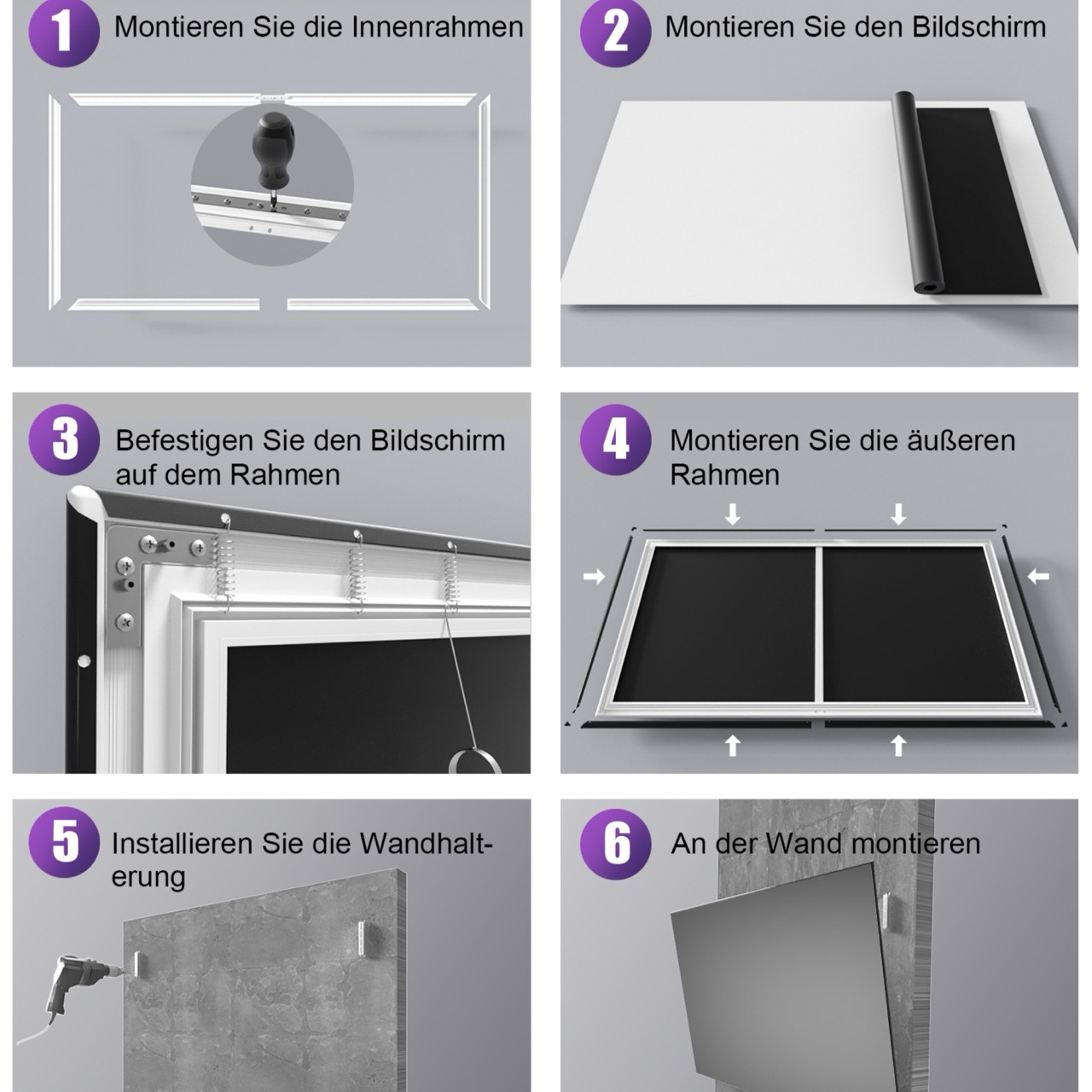 1 Montieren Sie die Innenrahmen

2 Montieren Sie den Bildschirm

3 Befestigen Sie den Bildschirm auf dem Rahmen

4 Montieren Sie die äußeren Rahmen

5 Installieren Sie die Wandhalterung

6 An der Wand montieren