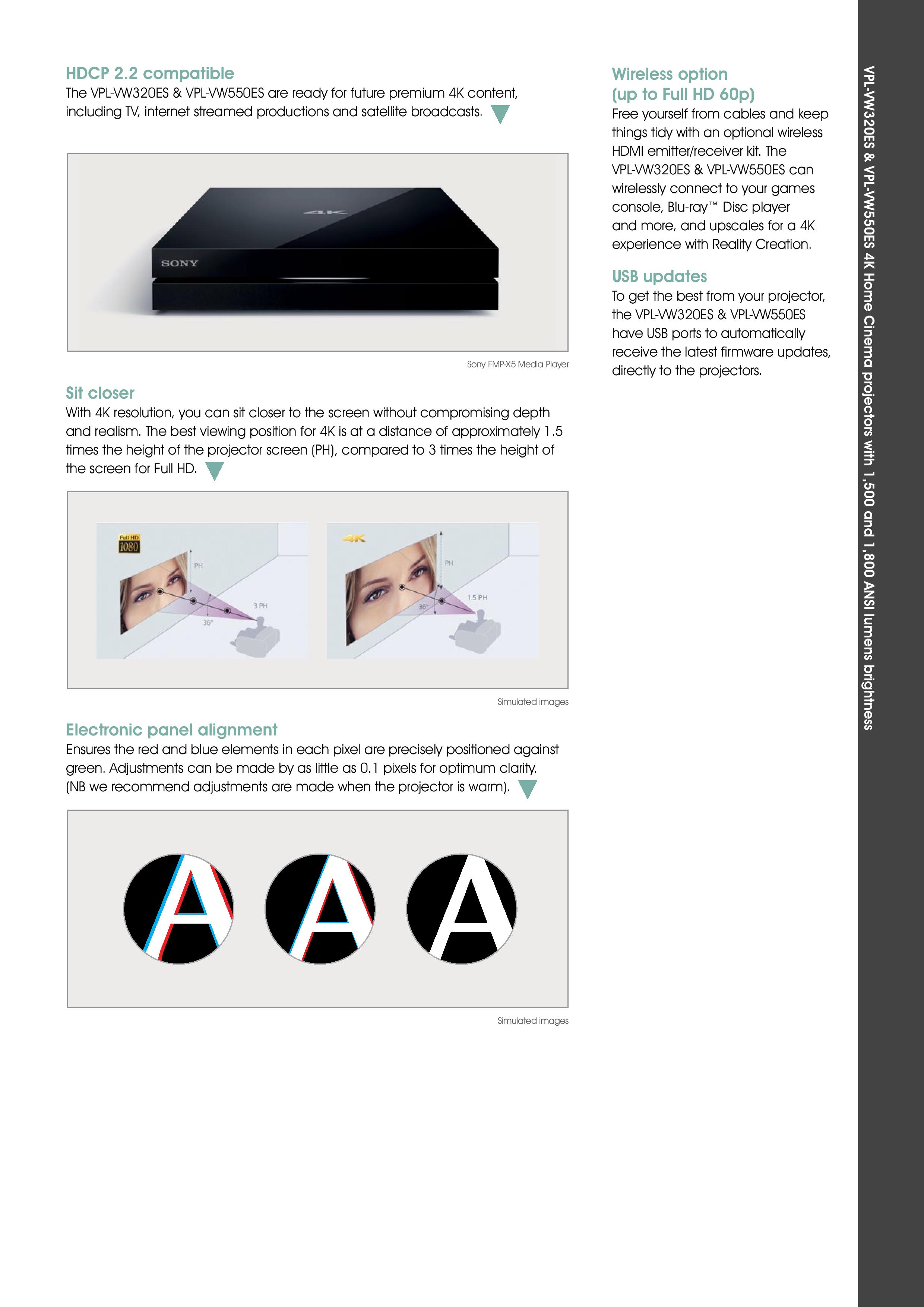 HDCP 2.2 compatible
The VPL-VW320ES & VPL-VW550ES are ready for future premium 4K content, including TV, internet streamed productions and satellite broadcasts.

4K
SONY

Sony FMP-X5 Media Player

Sit closer
With 4K resolution, you can sit closer to the screen without compromising depth and realism. The best viewing position for 4K is at a distance of approximately 1.5 times the height of the projector screen (PH), compared to 3 times the height of the screen for Full HD.

Full HD 1080
PH
3 PH
36°

4K
PH
1.5 PH
36°

Simulated images

Electronic panel alignment
Ensures the red and blue elements in each pixel are precisely positioned against green. Adjustments can be made by as little as 0.1 pixels for optimum clarity. (NB we recommend adjustments are made when the projector is warm).

A A A

Simulated images

Wireless option (up to Full HD 60p)
Free yourself from cables and keep things tidy with an optional wireless HDMI emitter/receiver kit. The VPL-VW320ES & VPL-VW550ES can wirelessly connect to your games console, Blu-ray™ Disc player and more, and upscales for a 4K experience with Reality Creation.

USB updates
To get the best from your projector, the VPL-VW320ES & VPL-VW550ES have USB ports to automatically receive the latest firmware updates, directly to the projectors.

VPL-VW320ES & VPL-VW550ES 4K Home Cinema projectors with 1,500 and 1,800 ANSI lumens brightness