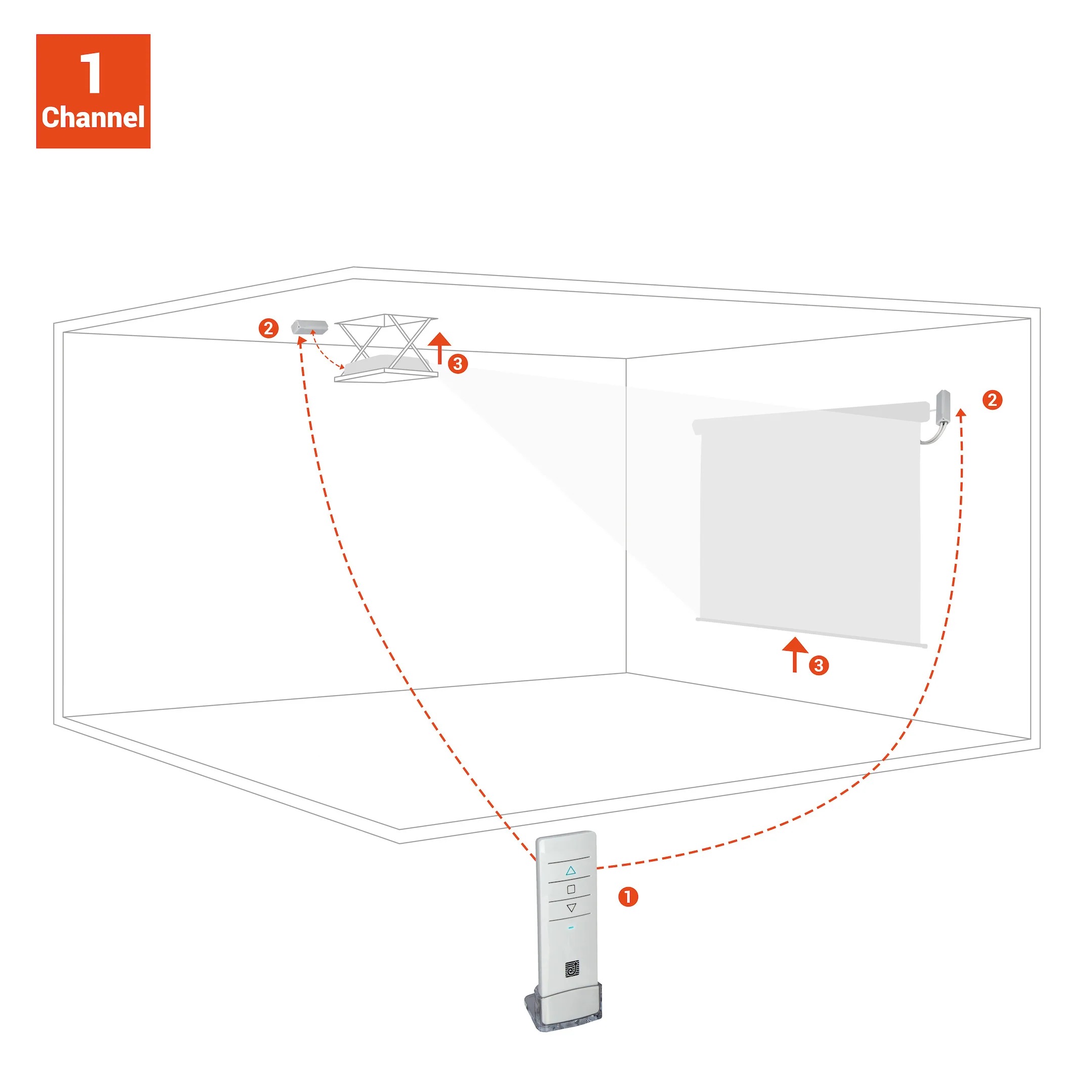 1
Channel

2

3

2

3

1