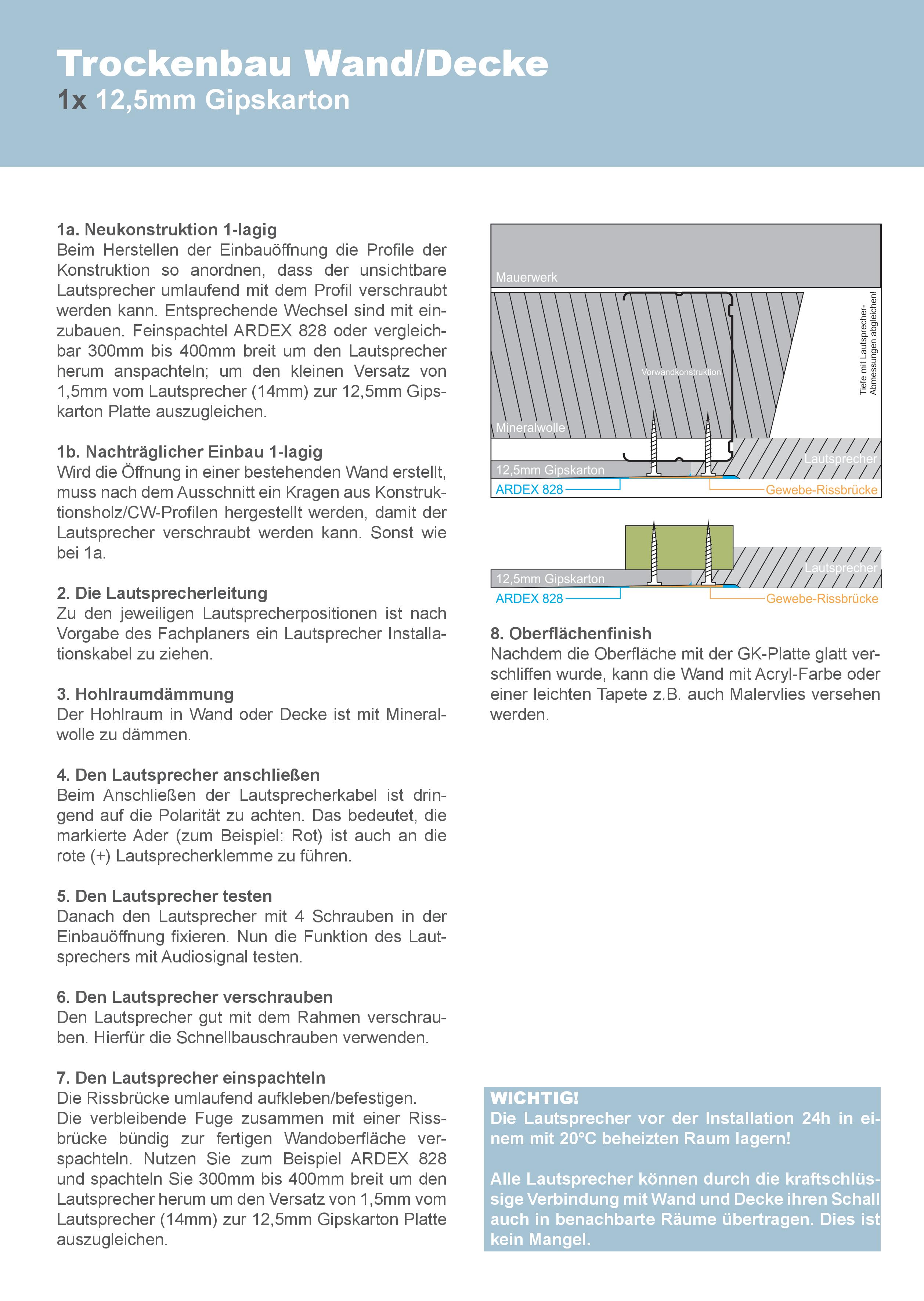 Trockenbau Wand/Decke
1x 12,5mm Gipskarton

1a. Neukonstruktion 1-lagig
Beim Herstellen der Einbauöffnung die Profile der Konstruktion so anordnen, dass der unsichtbare Lautsprecher umlaufend mit dem Profil verschraubt werden kann. Entsprechende Wechsel sind mit einzubauen. Feinspachtel ARDEX 828 oder vergleichbar 300mm bis 400mm breit um den Lautsprecher herum anspachteln; um den kleinen Versatz von 1,5mm vom Lautsprecher (14mm) zur 12,5mm Gipskarton Platte auszugleichen.

1b. Nachträglicher Einbau 1-lagig
Wird die Öffnung in einer bestehenden Wand erstellt, muss nach dem Ausschnitt ein Kragen aus Konstruktionsholz/CW-Profilen hergestellt werden, damit der Lautsprecher verschraubt werden kann. Sonst wie bei 1a.

2. Die Lautsprecherleitung
Zu den jeweiligen Lautsprecherpositionen ist nach Vorgabe des Fachplaners ein Lautsprecher Installationskabel zu ziehen.

3. Hohlraumdämmung
Der Hohlraum in Wand oder Decke ist mit Mineralwolle zu dämmen.

4. Den Lautsprecher anschließen
Beim Anschließen der Lautsprecherkabel ist dringend auf die Polarität zu achten. Das bedeutet, die markierte Ader (zum Beispiel: Rot) ist auch an die rote (+) Lautsprecherklemme zu führen.

5. Den Lautsprecher testen
Danach den Lautsprecher mit 4 Schrauben in der Einbauöffnung fixieren. Nun die Funktion des Lautsprechers mit Audiosignal testen.

6. Den Lautsprecher verschrauben
Den Lautsprecher gut mit dem Rahmen verschrauben. Hierfür die Schnellbauschrauben verwenden.

7. Den Lautsprecher einspachteln
Die Rissbrücke umlaufend aufkleben/befestigen.
Die verbleibende Fuge zusammen mit einer Rissbrücke bündig zur fertigen Wandoberfläche verspachteln. Nutzen Sie zum Beispiel ARDEX 828 und spachteln Sie 300mm bis 400mm breit um den Lautsprecher herum um den Versatz von 1,5mm vom Lautsprecher (14mm) zur 12,5mm Gipskarton Platte auszugleichen.

Mauerwerk
Vorwandkonstruktion
Tiefe mit Lautsprecher-Abmessungen abgleichen!
Mineralwolle
Lautsprecher
12,5mm Gipskarton
ARDEX 828
Gewebe-Rissbrücke

Lautsprecher
12,5mm Gipskarton
ARDEX 828
Gewebe-Rissbrücke

8. Oberflächenfinish
Nachdem die Oberfläche mit der GK-Platte glatt verschliffen wurde, kann die Wand mit Acryl-Farbe oder einer leichten Tapete z.B. auch Malervlies versehen werden.

WICHTIG!
Die Lautsprecher vor der Installation 24h in einem mit 20°C beheizten Raum lagern!

Alle Lautsprecher können durch die kraftschlüssige Verbindung mit Wand und Decke ihren Schall auch in benachbarte Räume übertragen. Dies ist kein Mangel.