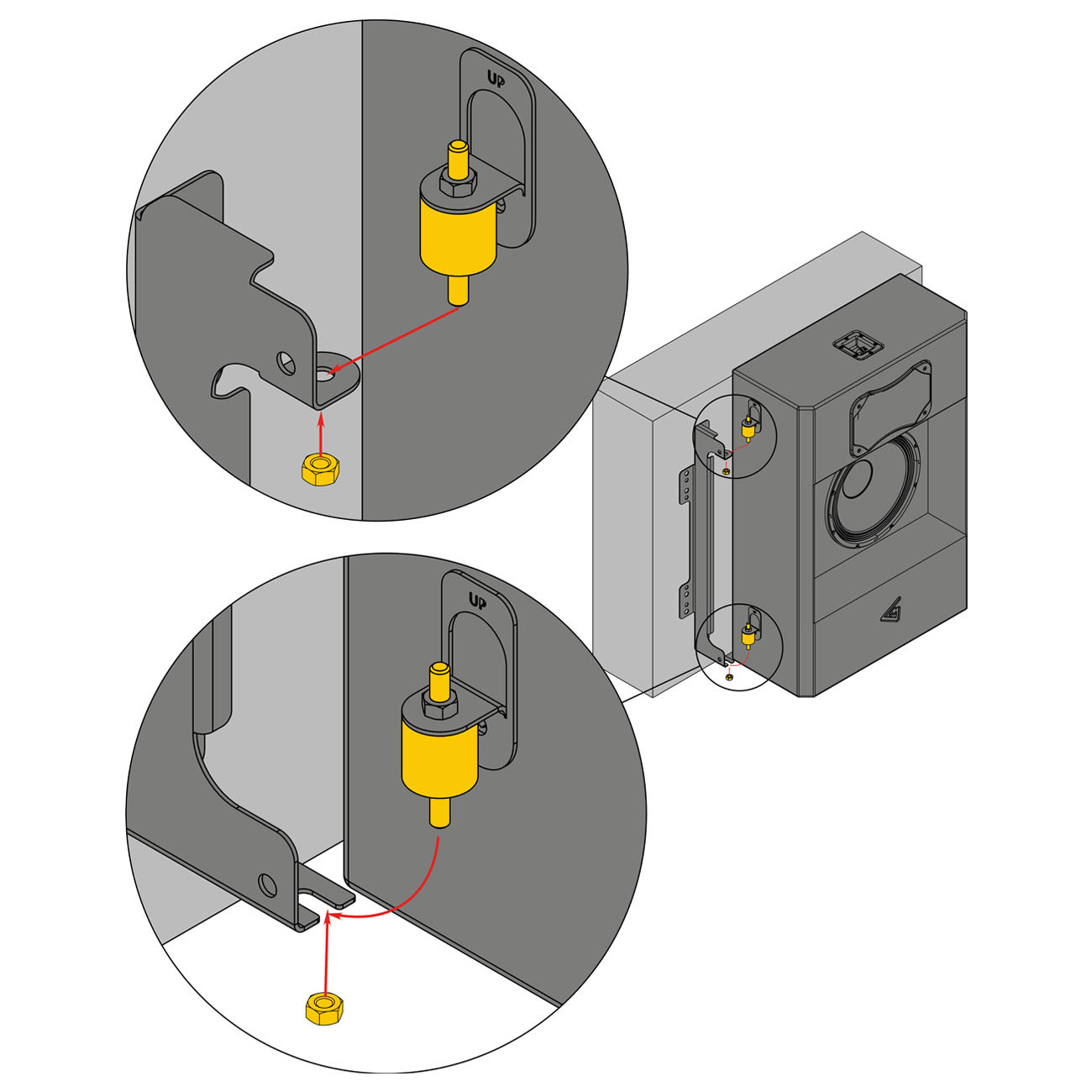 UP

UP